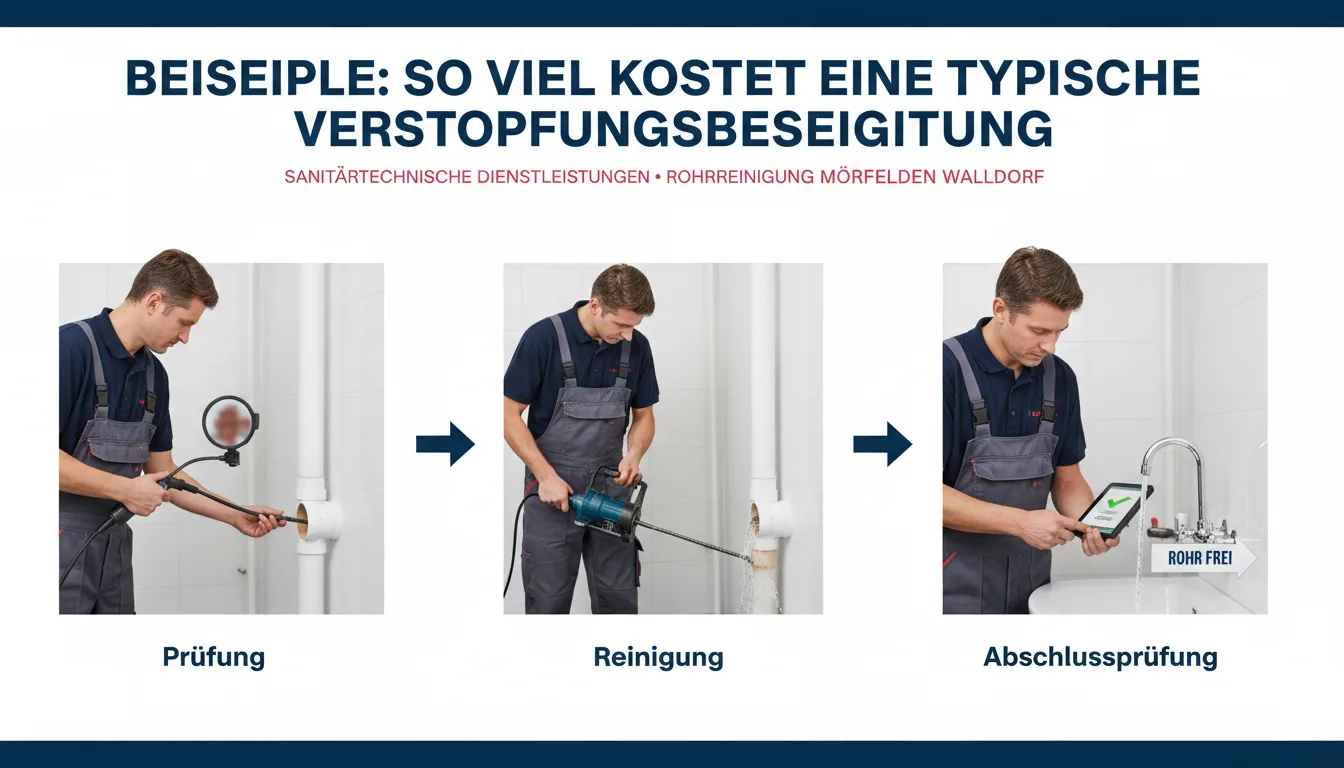 BEISEIPLE: SO VIEL KOSTET EINE TYPISCHE VERSTOPFUNGSBESEIGITUNG

SANITÄRTECHNISCHE DIENSTLEISTUNGEN • ROHRREINIGUNG MÖRFELDEN WALLDORF

ROHR FREI

Prüfung

Reinigung

Abschlussprüfung