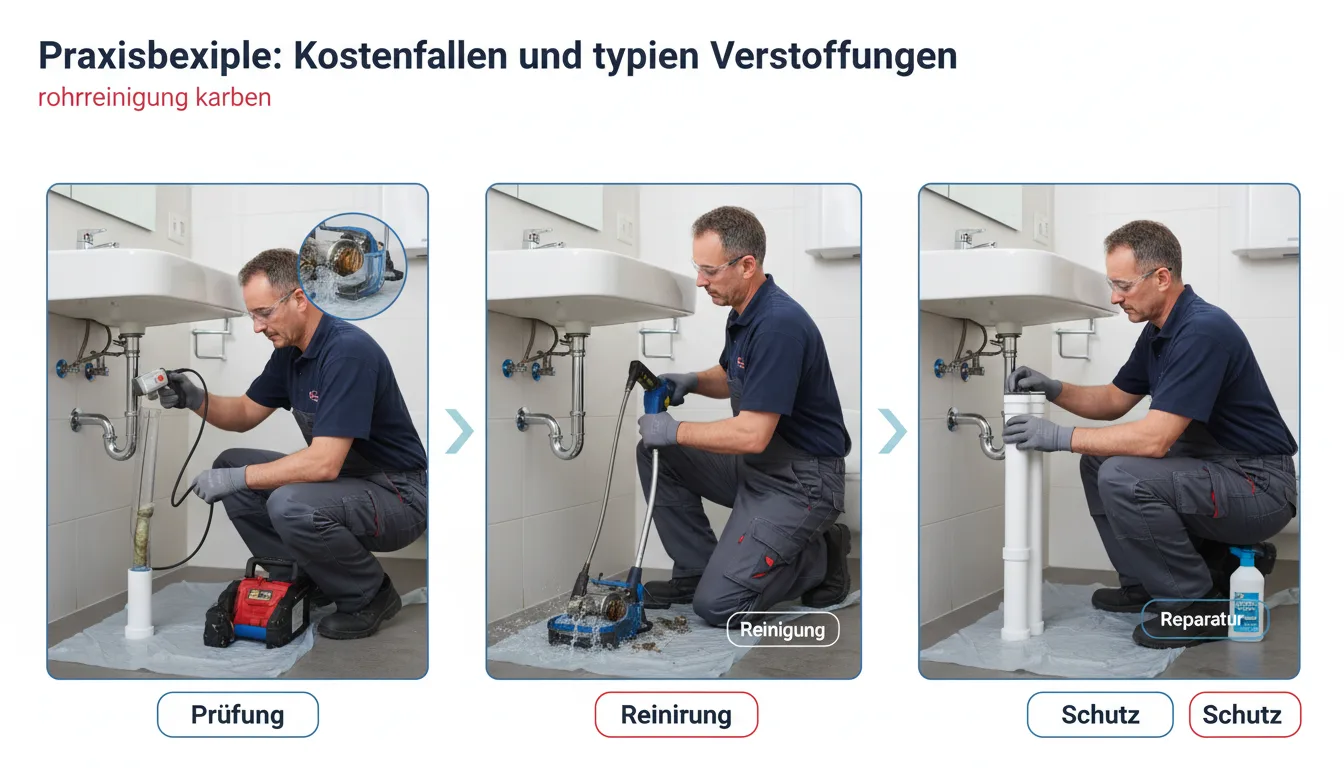 Praxisbexiple: Kostenfallen und typien Verstoffungen
rohrreinigung karben

Reinigung

Reparatur

Prüfung

Reinirung

Schutz

Schutz