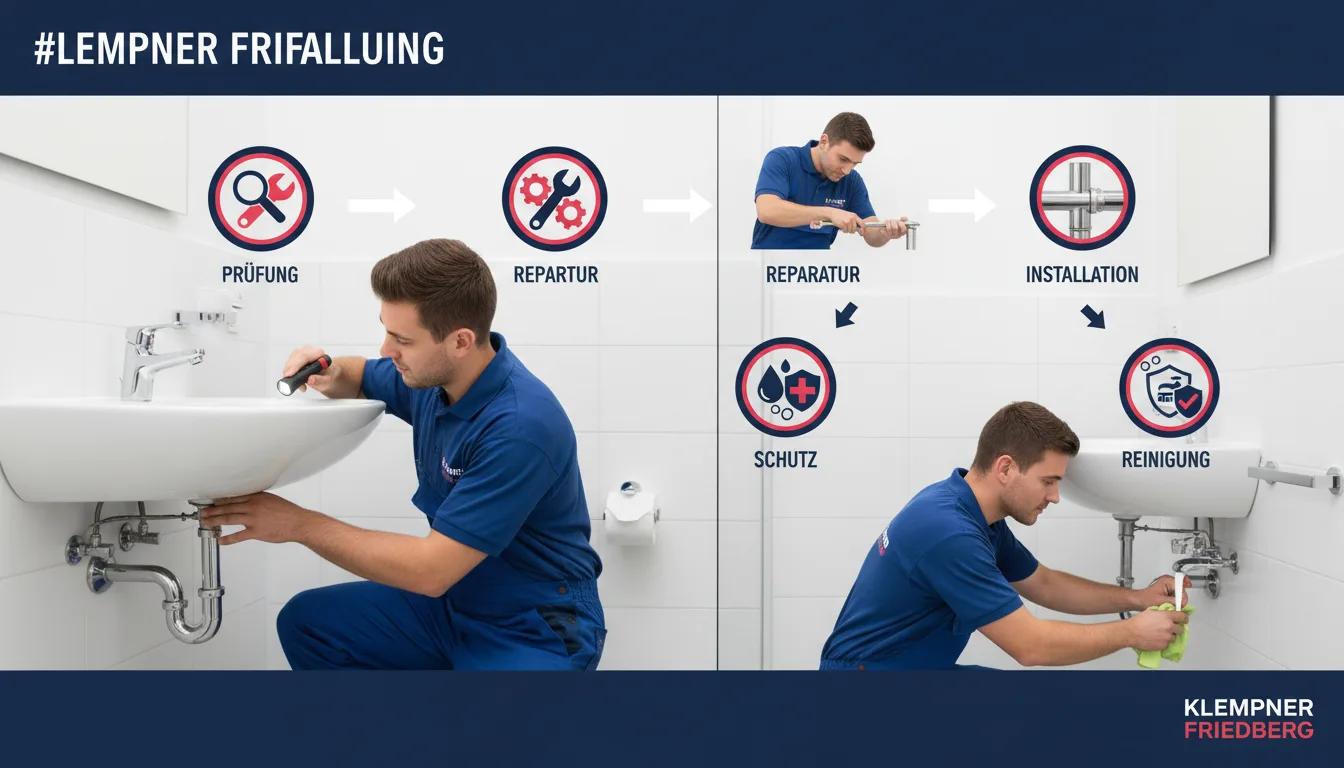 #LEMPNER FRIFALLUING

PRÜFUNG

REPARTUR

REPARATUR

INSTALLATION

SCHUTZ

REINIGUNG

KLEMPNER
FRIEDBERG