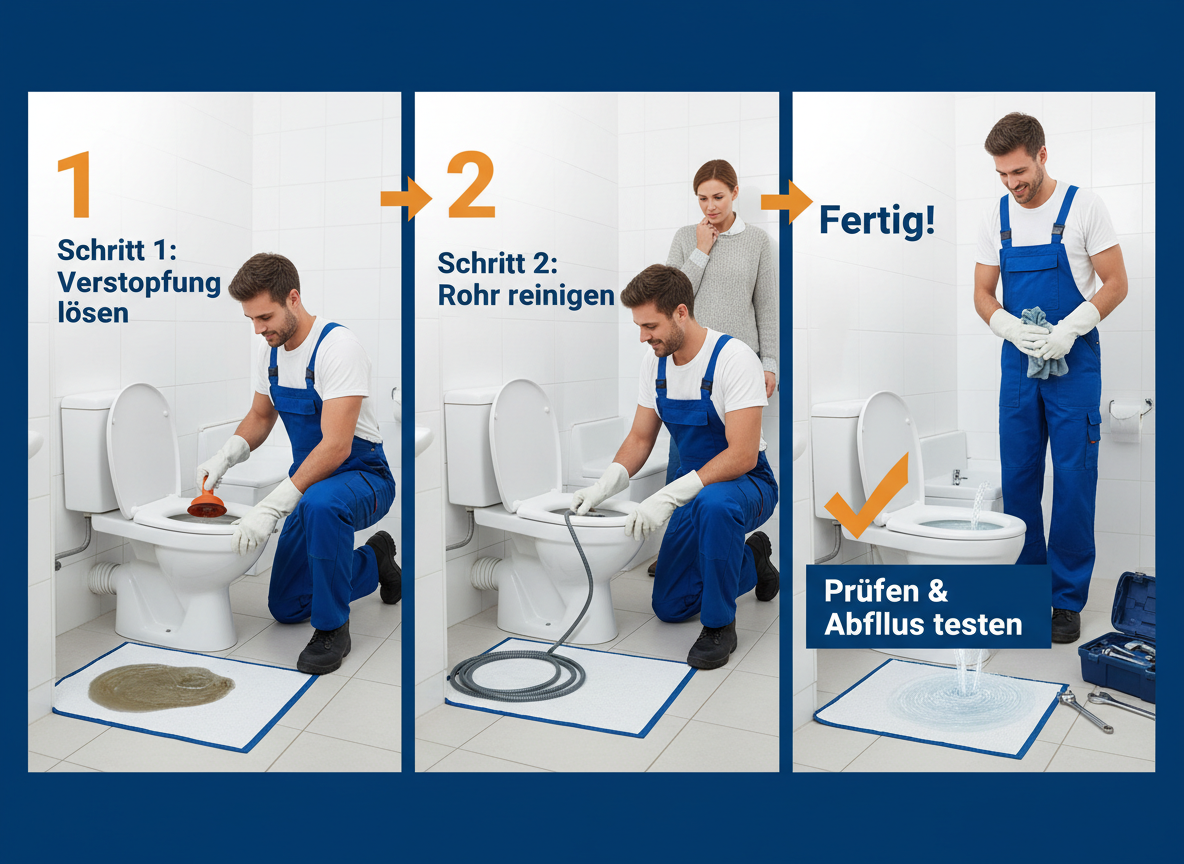 1

Schritt 1: Verstopfung lösen

2

Schritt 2: Rohr reinigen

Fertig!

Prüfen & Abfllus testen