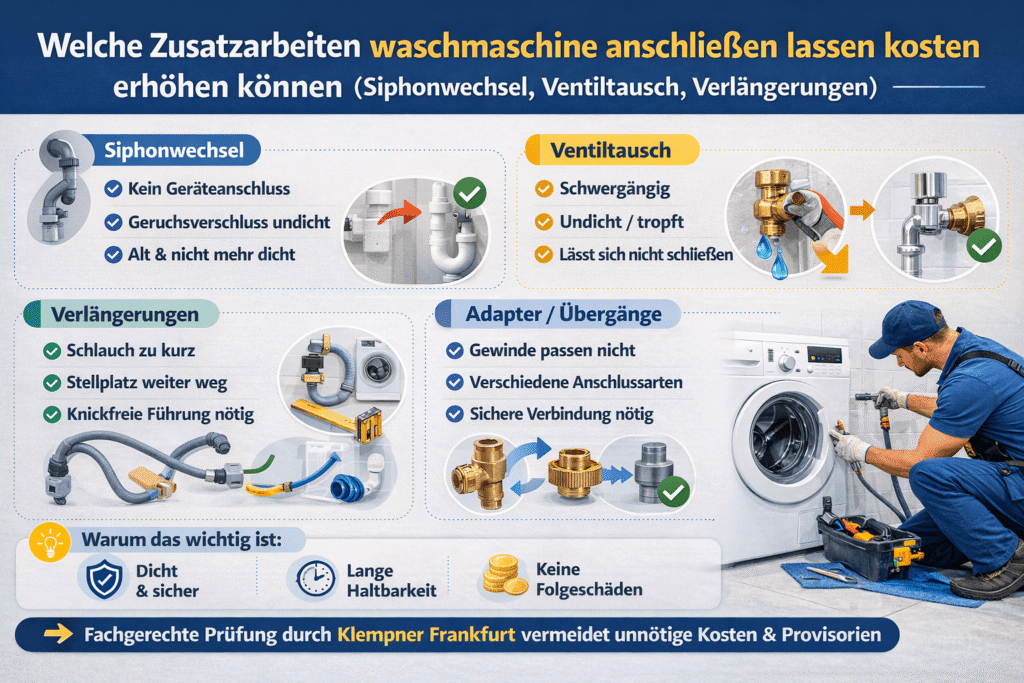 Welche Zusatzarbeiten waschmaschine anschließen lassen kosten erhöhen können (Siphonwechsel, Ventiltausch, Verlängerungen)

Siphonwechsel
Kein Geräteanschluss
Geruchsverschluss undicht
Alt & nicht mehr dicht

Ventiltausch
Schwergängig
Undicht / tropft
Lässt sich nicht schließen

Verlängerungen
Schlauch zu kurz
Stellplatz weiter weg
Knickfreie Führung nötig

Adapter / Übergänge
Gewinde passen nicht
Verschiedene Anschlussarten
Sichere Verbindung nötig

Warum das wichtig ist:
Dicht & sicher
Lange Haltbarkeit
Keine Folgeschäden

Fachgerechte Prüfung durch Klempner Frankfurt vermeidet unnötige Kosten & Provisorien