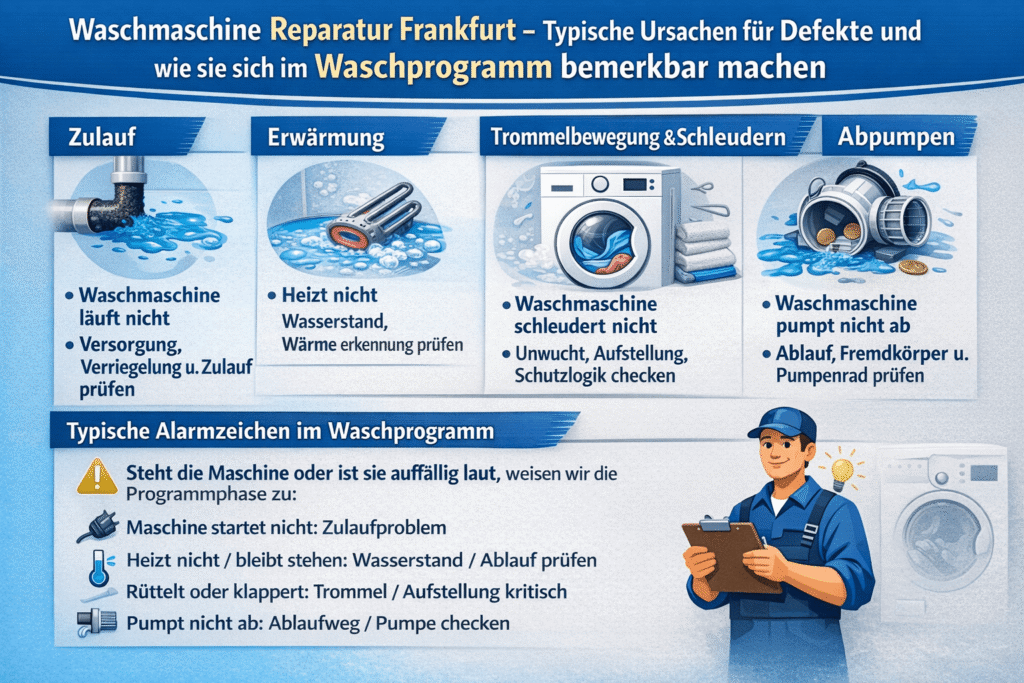 Waschmaschine Reparatur Frankfurt – Typische Ursachen für Defekte und wie sie sich im Waschprogramm bemerkbar machen

Zulauf

• Waschmaschine läuft nicht
• Versorgung, Verriegelung u. Zulauf prüfen

Erwärmung

• Heizt nicht
Wasserstand, Wärme erkennung prüfen

Trommelbewegung &Schleudern

• Waschmaschine schleudert nicht
• Unwucht, Aufstellung, Schutzlogik checken

Abpumpen

• Waschmaschine pumpt nicht ab
• Ablauf, Fremdkörper u. Pumpenrad prüfen

Typische Alarmzeichen im Waschprogramm

Steht die Maschine oder ist sie auffällig laut, weisen wir die Programmphase zu:

Maschine startet nicht: Zulaufproblem

Heizt nicht / bleibt stehen: Wasserstand / Ablauf prüfen

Rüttelt oder klappert: Trommel / Aufstellung kritisch

Pumpt nicht ab: Ablaufweg / Pumpe checken