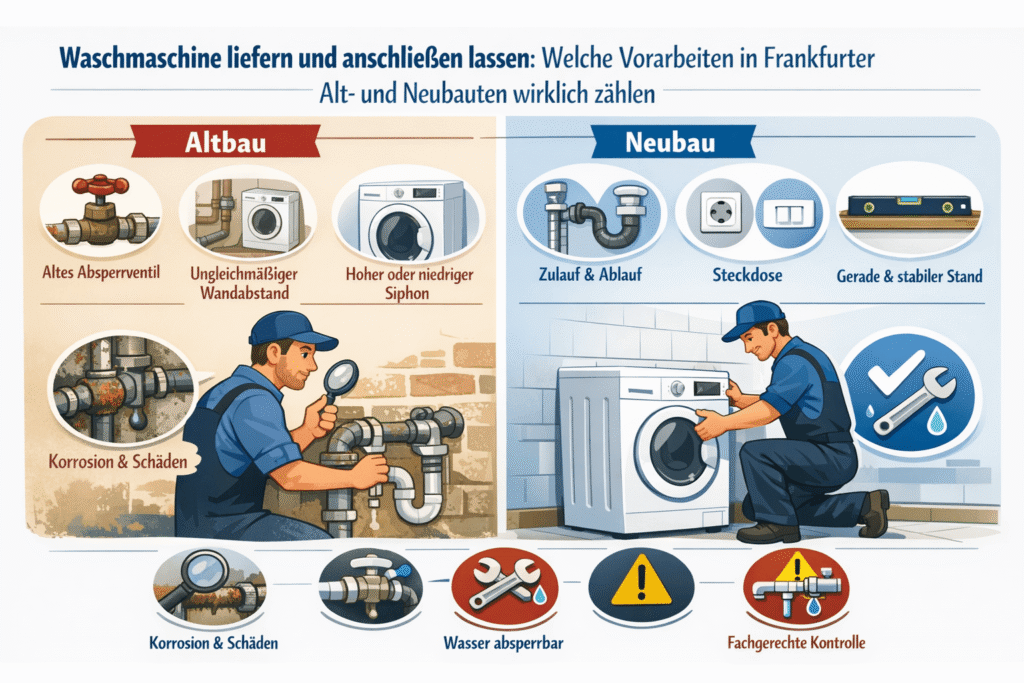 Waschmaschine liefern und anschließen lassen: Welche Vorarbeiten in Frankfurter Alt- und Neubauten wirklich zählen

Altbau

Altes Absperrventil

Ungleichmäßiger Wandabstand

Hoher oder niedriger Siphon

Korrosion & Schäden

Neubau

Zulauf & Ablauf

Steckdose

Gerade & stabiler Stand

Korrosion & Schäden

Wasser absperrbar

Fachgerechte Kontrolle