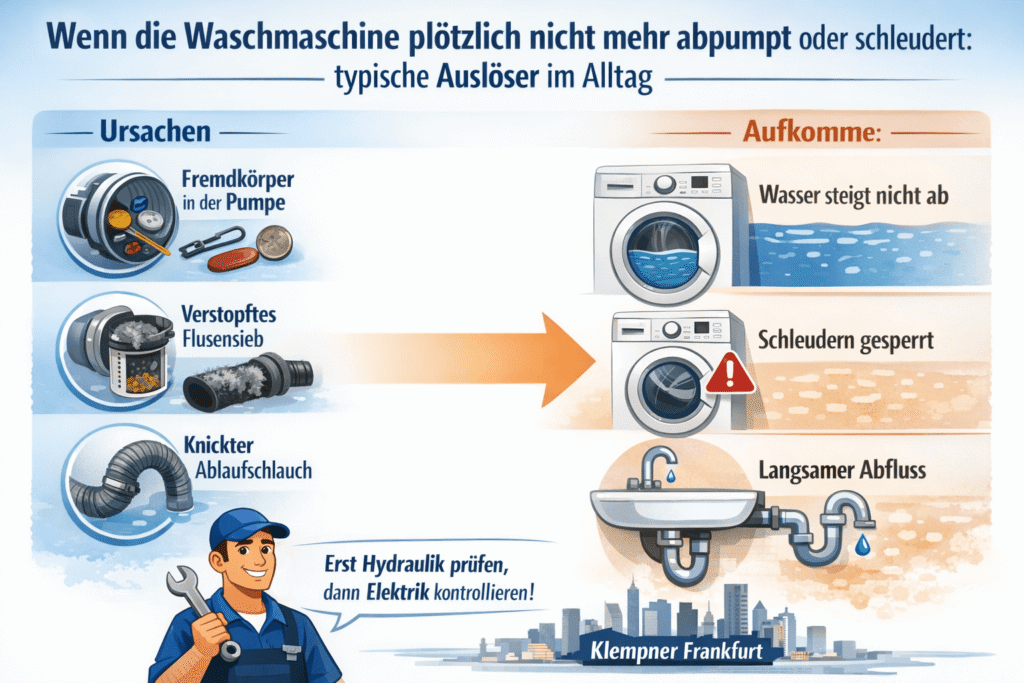 Wenn die Waschmaschine plötzlich nicht mehr abpumpt oder schleudert: typische Auslöser im Alltag

Ursachen

Fremdkörper in der Pumpe

Verstopftes Flusensieb

Knickter Ablaufschlauch

Aufkomme:

Wasser steigt nicht ab

Schleudern gesperrt

Langsamer Abfluss

Erst Hydraulik prüfen, dann Elektrik kontrollieren!

Klempner Frankfurt