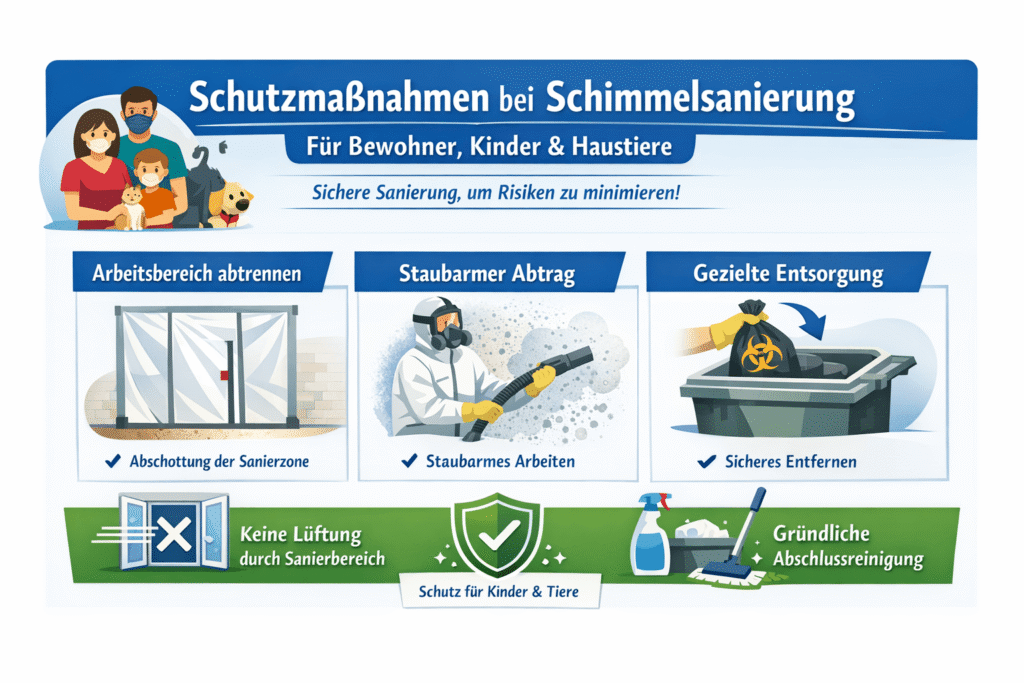 Schutzmaßnahmen bei Schimmelsanierung

Für Bewohner, Kinder & Haustiere

Sichere Sanierung, um Risiken zu minimieren!

Arbeitsbereich abtrennen

✔ Abschottung der Sanierzone

Staubarmer Abtrag

✔ Staubarmes Arbeiten

Gezielte Entsorgung

✔ Sicheres Entfernen

Keine Lüftung durch Sanierbereich

Schutz für Kinder & Tiere

Gründliche Abschlussreinigung